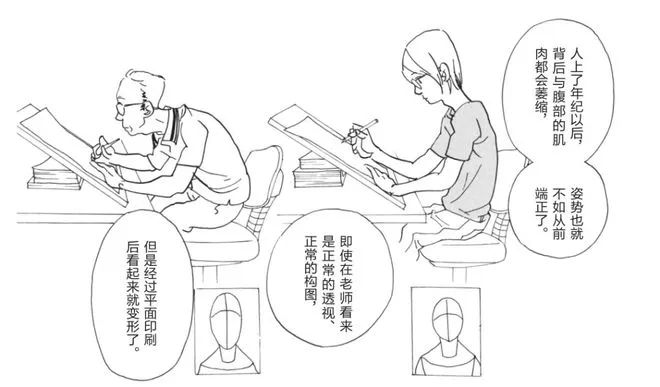 人上了年纪以后，背后与腹部的肌肉都会萎缩，

姿势也就不如从前端正了。

即使在老师看来是正常的透视、正常的构图，

但是经过平面印刷后看起来就变形了。