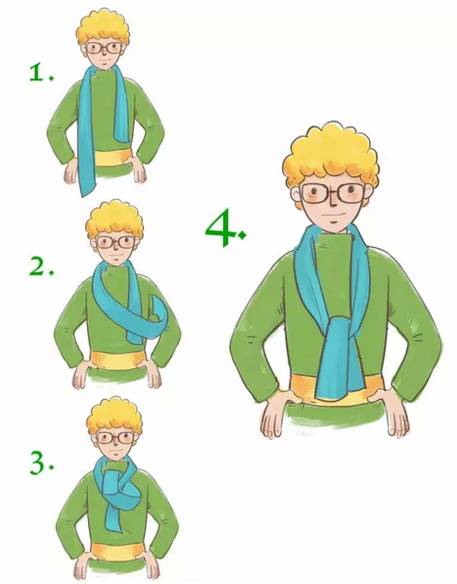 1.

2.

3.

4.