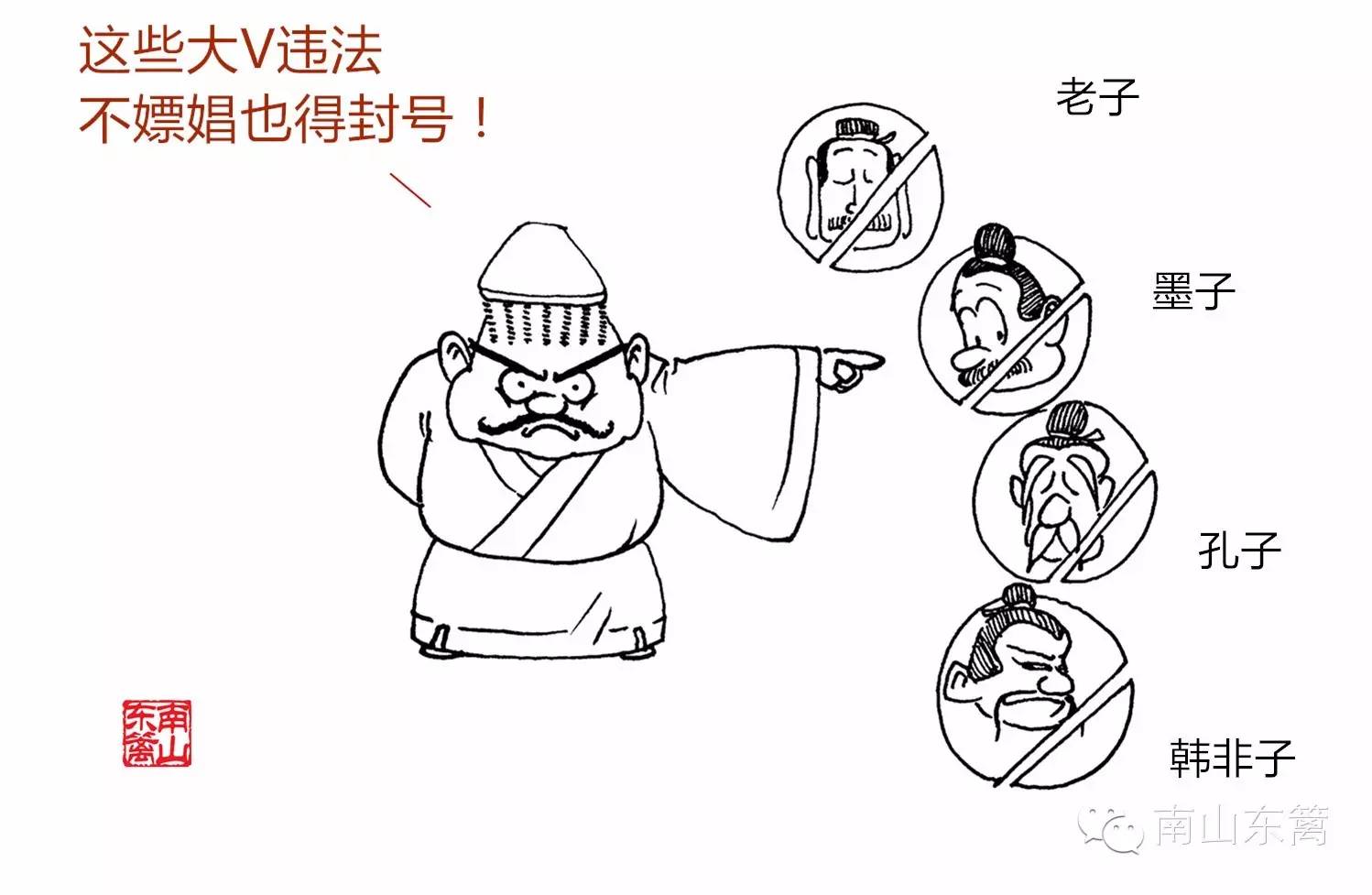 这些大V违法
不嫖娼也得封号！

老子

墨子

孔子

韩非子

南山东篱

南山东篱