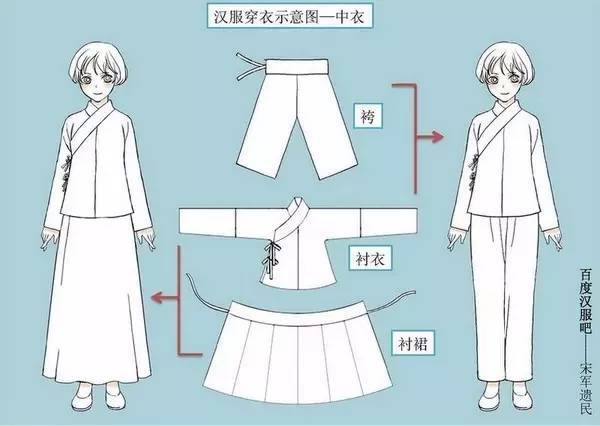 汉服穿衣示意图—中衣

袴

衬衣

衬裙

百度汉服吧——宋军遗民