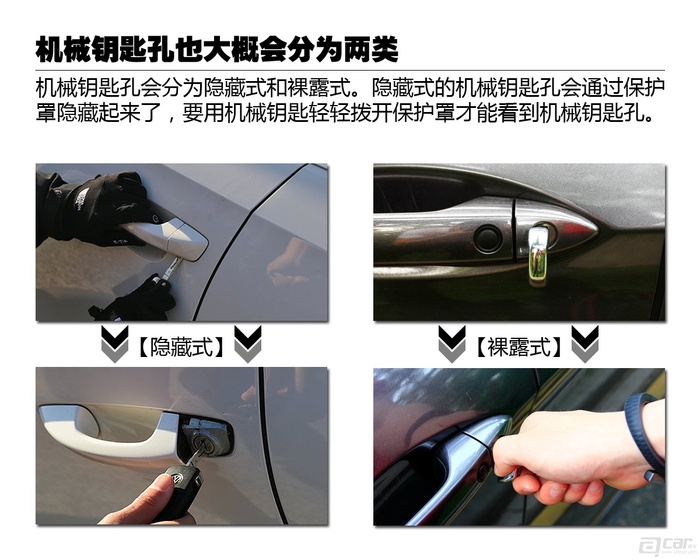 机械钥匙孔也大概会分为两类

机械钥匙孔会分为隐藏式和裸露式。隐藏式的机械钥匙孔会通过保护罩隐藏起来了，要用机械钥匙轻轻拨开保护罩才能看到机械钥匙孔。

【隐藏式】

【裸露式】

acar