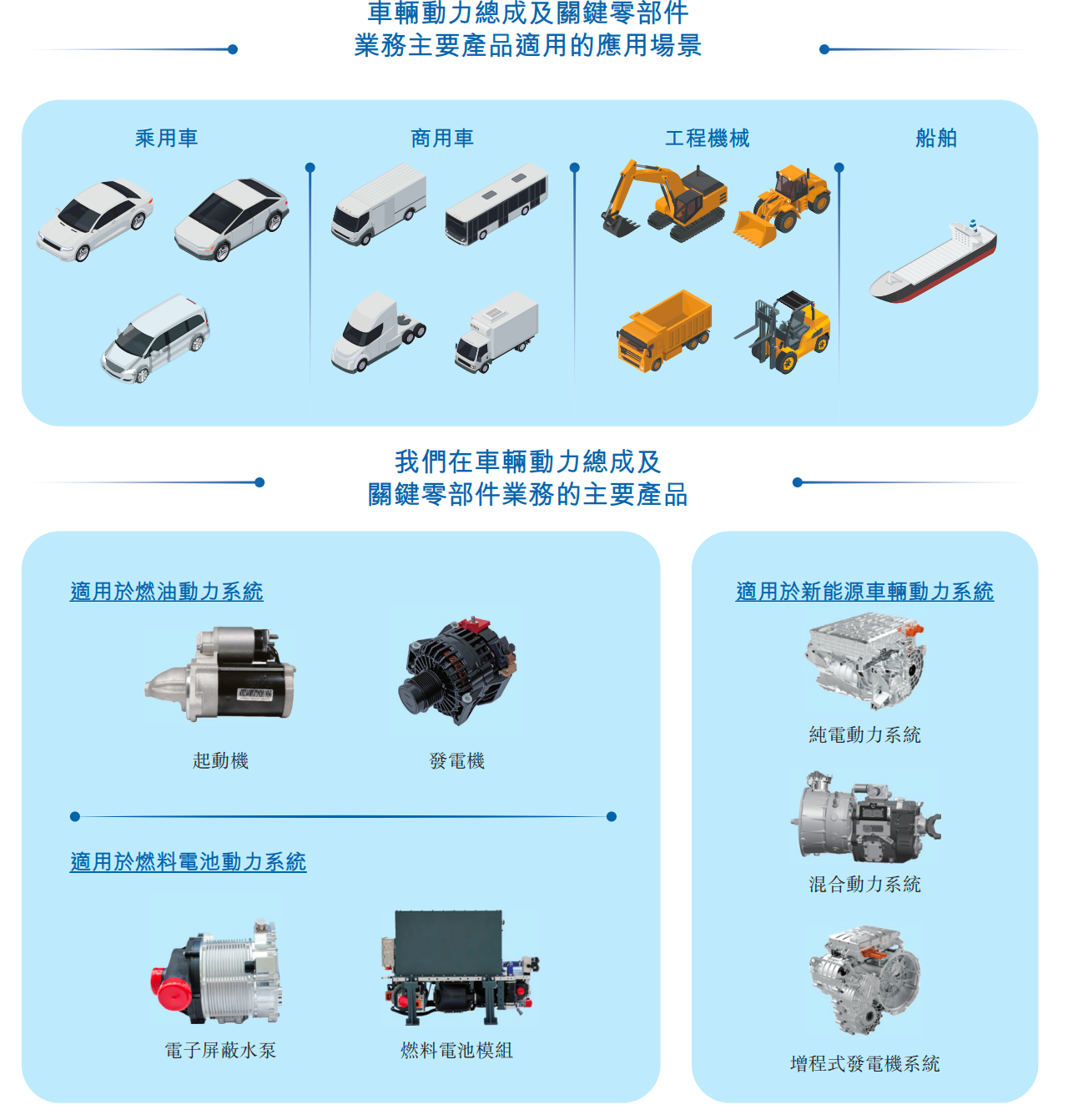 車輛動力總成及關鍵零部件
業務主要產品適用的應用場景

乘用車

商用車

工程機械

船舶

我們在車輛動力總成及
關鍵零部件業務的主要產品

適用於燃油動力系統

起動機

發電機

適用於燃料電池動力系統

電子屏蔽水泵

燃料電池模組

適用於新能源車輛動力系統

純電動力系統

混合動力系統

增程式發電機系統