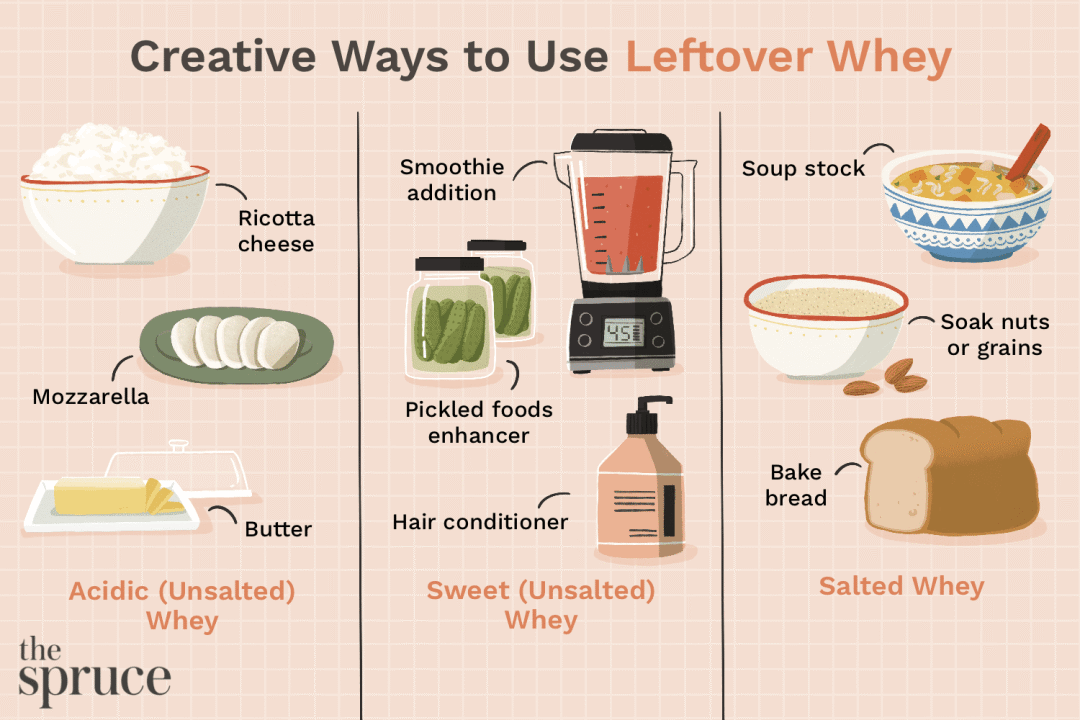 Creative Ways to Use Leftover Whey

Ricotta cheese

Mozzarella

Butter

Acidic (Unsalted) Whey

Smoothie addition

45

Pickled foods enhancer

Hair conditioner

Sweet (Unsalted) Whey

Soup stock

Soak nuts or grains

Bake bread

Salted Whey

the spruce