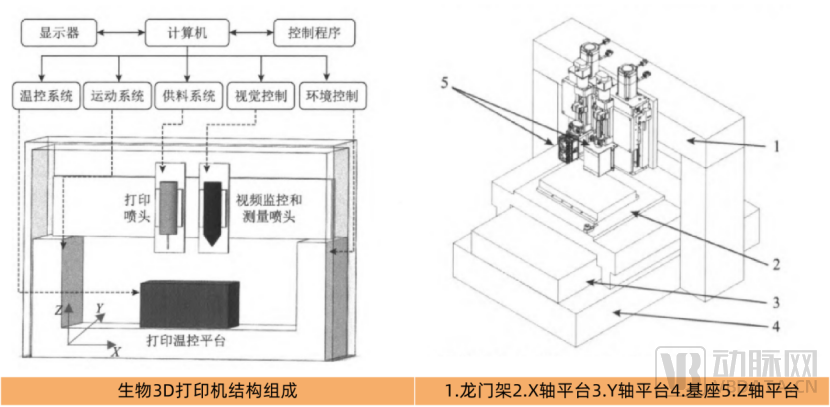 显示器
计算机
控制程序
温控系统
运动系统
供料系统
视觉控制
环境控制
打印喷头
视频监控和测量喷头
Z
Y
X
打印温控平台
5
1
2
3
4
生物3D打印机结构组成
1.龙门架2.X轴平台3.Y轴平台4.基座5.Z轴平台
动脉网