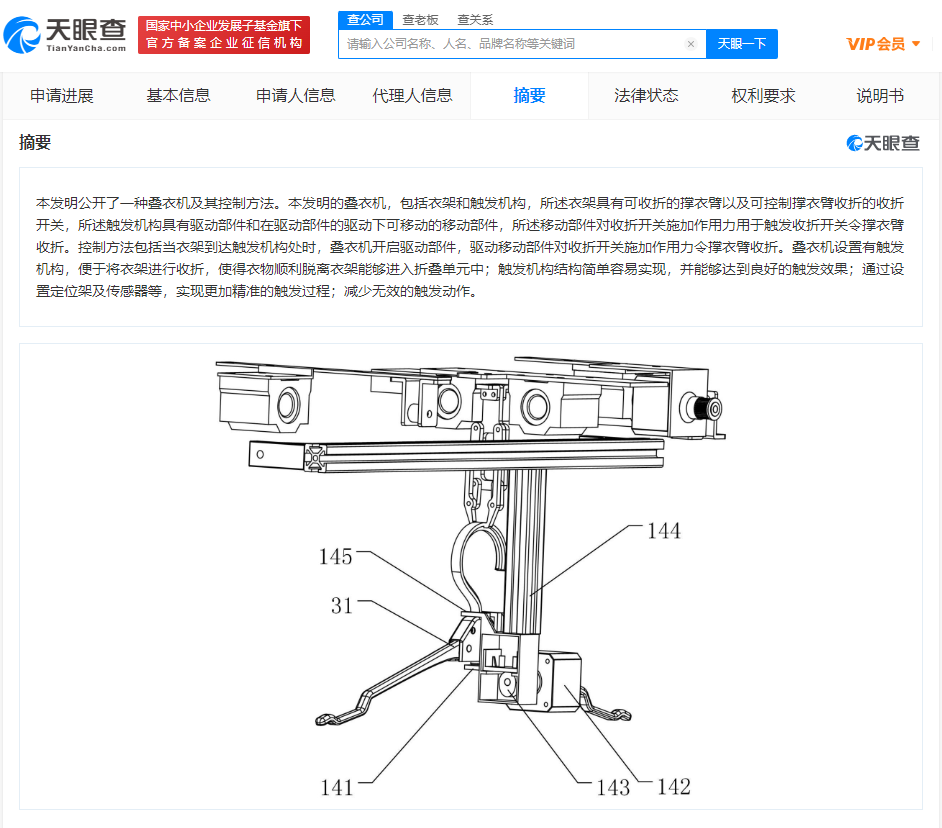 天眼查
TianYanCha.com
国家中小企业发展子基金旗下
官方备案企业征信机构
查公司 查老板 查关系
请输入公司名称、人名、品牌名称等关键词
天眼一下
VIP会员

申请进展 基本信息 申请人信息 代理人信息 摘要 法律状态 权利要求 说明书

摘要
天眼查

本发明公开了一种叠衣机及其控制方法。本发明的叠衣机，包括衣架和触发机构，所述衣架具有可收折的撑衣臂以及可控制撑衣臂收折的收折开关，所述触发机构具有驱动部件和在驱动部件的驱动下可移动的移动部件，所述移动部件对收折开关施加作用力用于触发收折开关令撑衣臂收折。控制方法包括当衣架到达触发机构处时，叠衣机开启驱动部件，驱动移动部件对收折开关施加作用力令撑衣臂收折。叠衣机设置有触发机构，便于将衣架进行收折，使得衣物顺利脱离衣架能够进入折叠单元中；触发机构结构简单容易实现，并能够达到良好的触发效果；通过设置定位架及传感器等，实现更加精准的触发过程；减少无效的触发动作。

144
145
31
141
143
142