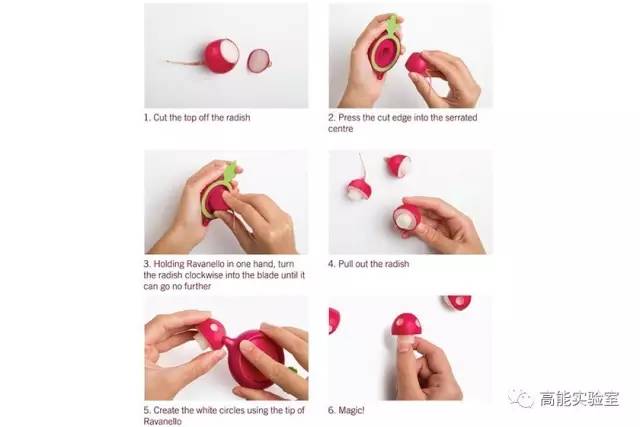 1. Cut the top off the radish

2. Press the cut edge into the serrated centre

3. Holding Ravanello in one hand, turn the radish clockwise into the blade until it can go no further

4. Pull out the radish

5. Create the white circles using the tip of Ravanello

6. Magic!

高能实验室