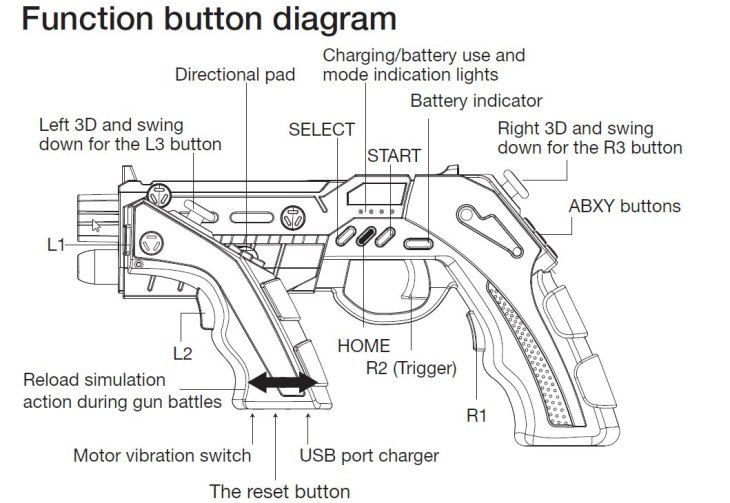 Function button diagram

Charging/battery use and mode indication lights

Directional pad

Battery indicator

Left 3D and swing down for the L3 button

SELECT

Right 3D and swing down for the R3 button

START

ABXY buttons

L1

L2

HOME

R2 (Trigger)

Reload simulation action during gun battles

R1

Motor vibration switch

USB port charger

The reset button